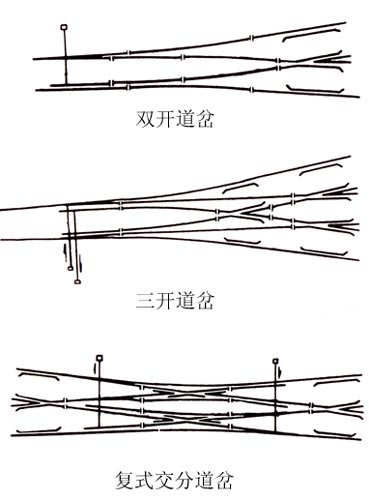 双开道岔

三开道岔

复式交分道岔